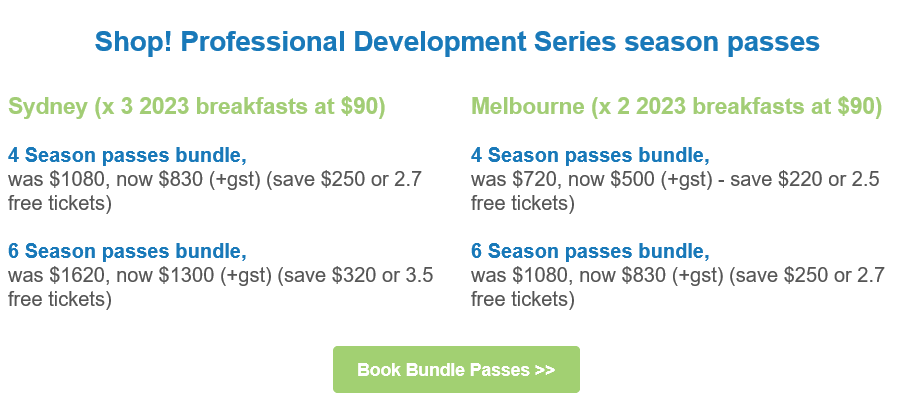 Shop! Professional Development Series season passes

Sydney (x 3 2023 breakfasts at $90)

4 Season passes bundle,
was $1080, now $830 (+gst) (save $250 or 2.7 free tickets)

6 Season passes bundle,
was $1620, now $1300 (+gst) (save $320 or 3.5 free tickets)

Melbourne (x 2 2023 breakfasts at $90)

4 Season passes bundle,
was $720, now $500 (+gst) - save $220 or 2.5 free tickets)

6 Season passes bundle,
was $1080, now $830 (+gst) (save $250 or 2.7 free tickets)

Book Bundle Passes >>